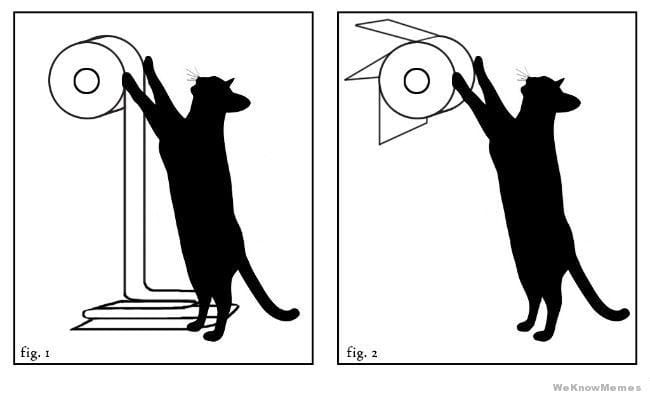 fig. 1

fig. 2

WeKnowMemes